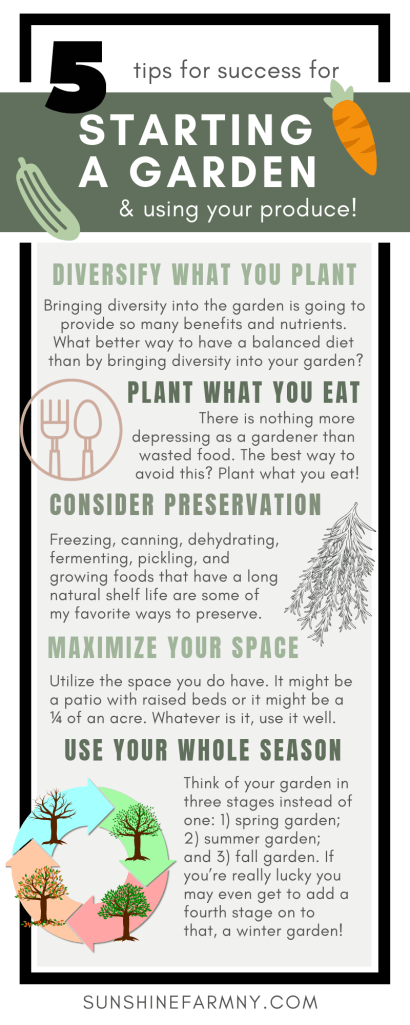 5 tips for success for

STARTING A GARDEN

& using your produce!

DIVERSIFY WHAT YOU PLANT

Bringing diversity into the garden is going to provide so many benefits and nutrients. What better way to have a balanced diet than by bringing diversity into your garden?

PLANT WHAT YOU EAT

There is nothing more depressing as a gardener than wasted food. The best way to avoid this? Plant what you eat!

CONSIDER PRESERVATION

Freezing, canning, dehydrating, fermenting, pickling, and growing foods that have a long natural shelf life are some of my favorite ways to preserve.

MAXIMIZE YOUR SPACE

Utilize the space you do have. It might be a patio with raised beds or it might be a ¼ of an acre. Whatever is it, use it well.

USE YOUR WHOLE SEASON

Think of your garden in three stages instead of one: 1) spring garden; 2) summer garden; and 3) fall garden. If you're really lucky you may even get to add a fourth stage on to that, a winter garden!

SUNSHINEFARMNY.COM